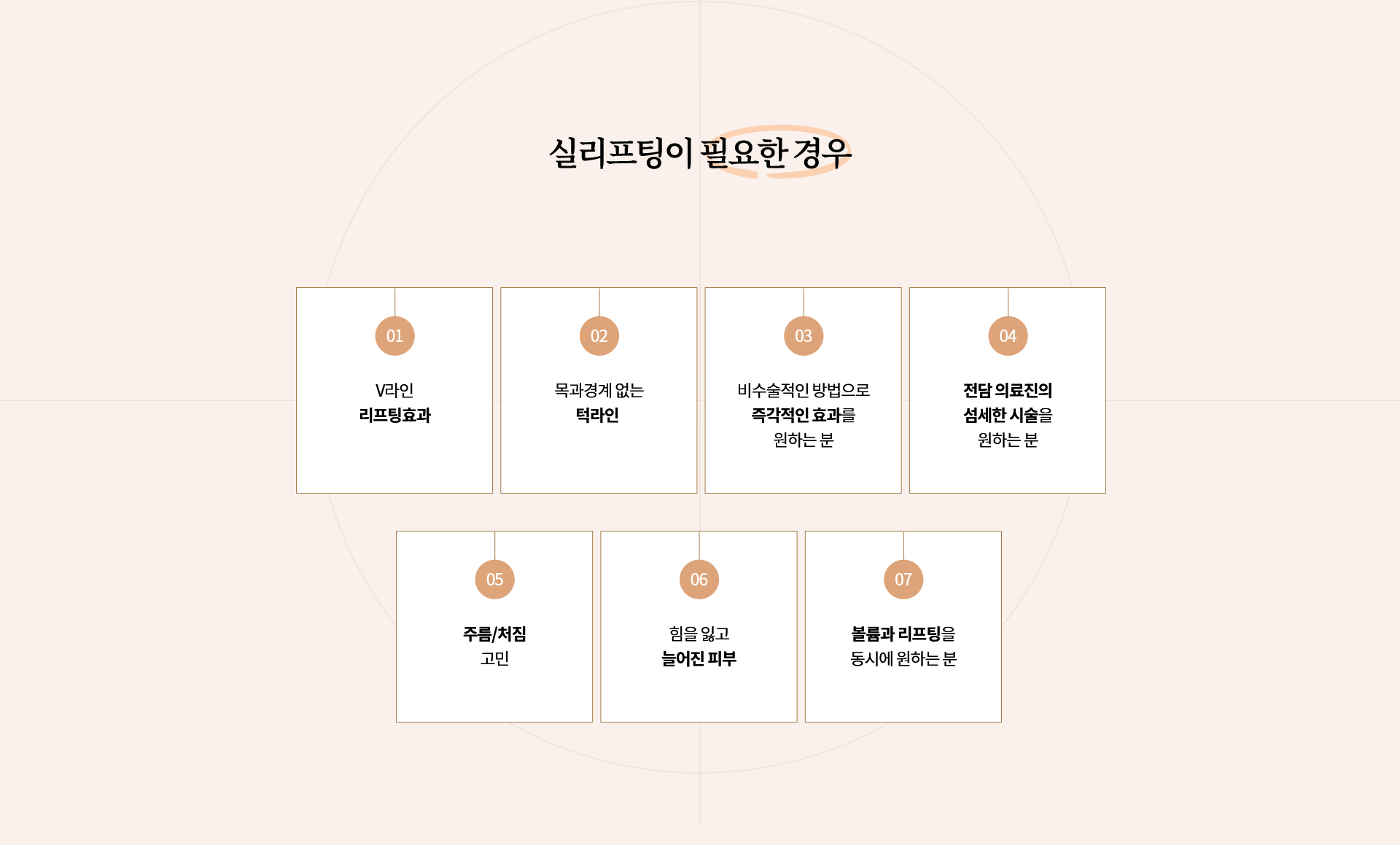 실리프팅이 필요한 경우

01

V라인
리프팅효과

02

목과경계 없는
턱라인

03

비수술적인 방법으로
즉각적인 효과를
원하는 분

04

전담 의료진의
섬세한 시술을
원하는 분

05

주름/처짐
고민

06

힘을 잃고
늘어진 피부

07

볼륨과 리프팅을
동시에 원하는 분